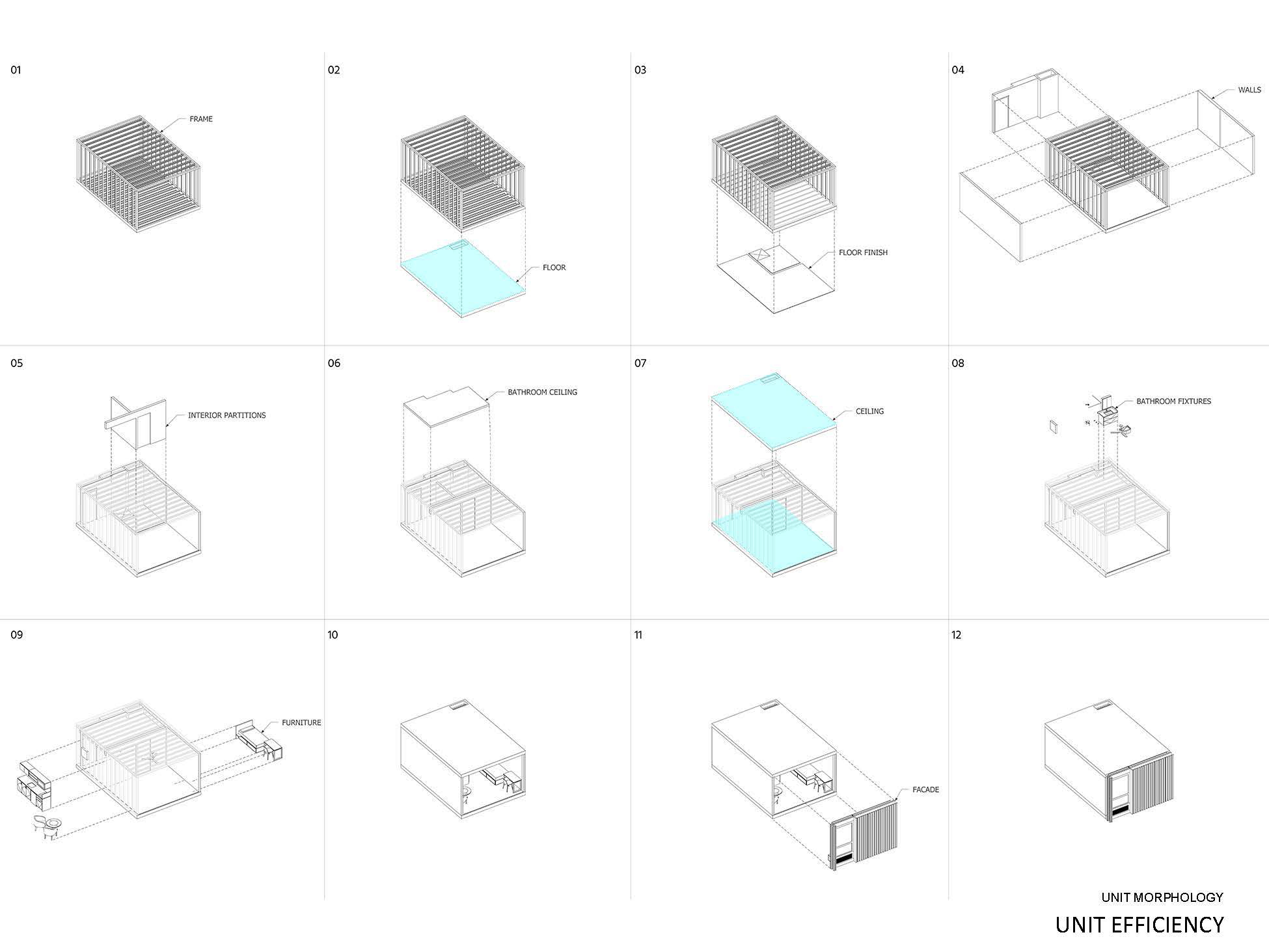 01

FRAME

02

FLOOR

03

FLOOR FINISH

04

WALLS

05

INTERIOR PARTITIONS

06

BATHROOM CEILING

07

CEILING

08

BATHROOM FIXTURES

09

FURNITURE

10

11

FACADE

12

UNIT MORPHOLOGY

UNIT EFFICIENCY